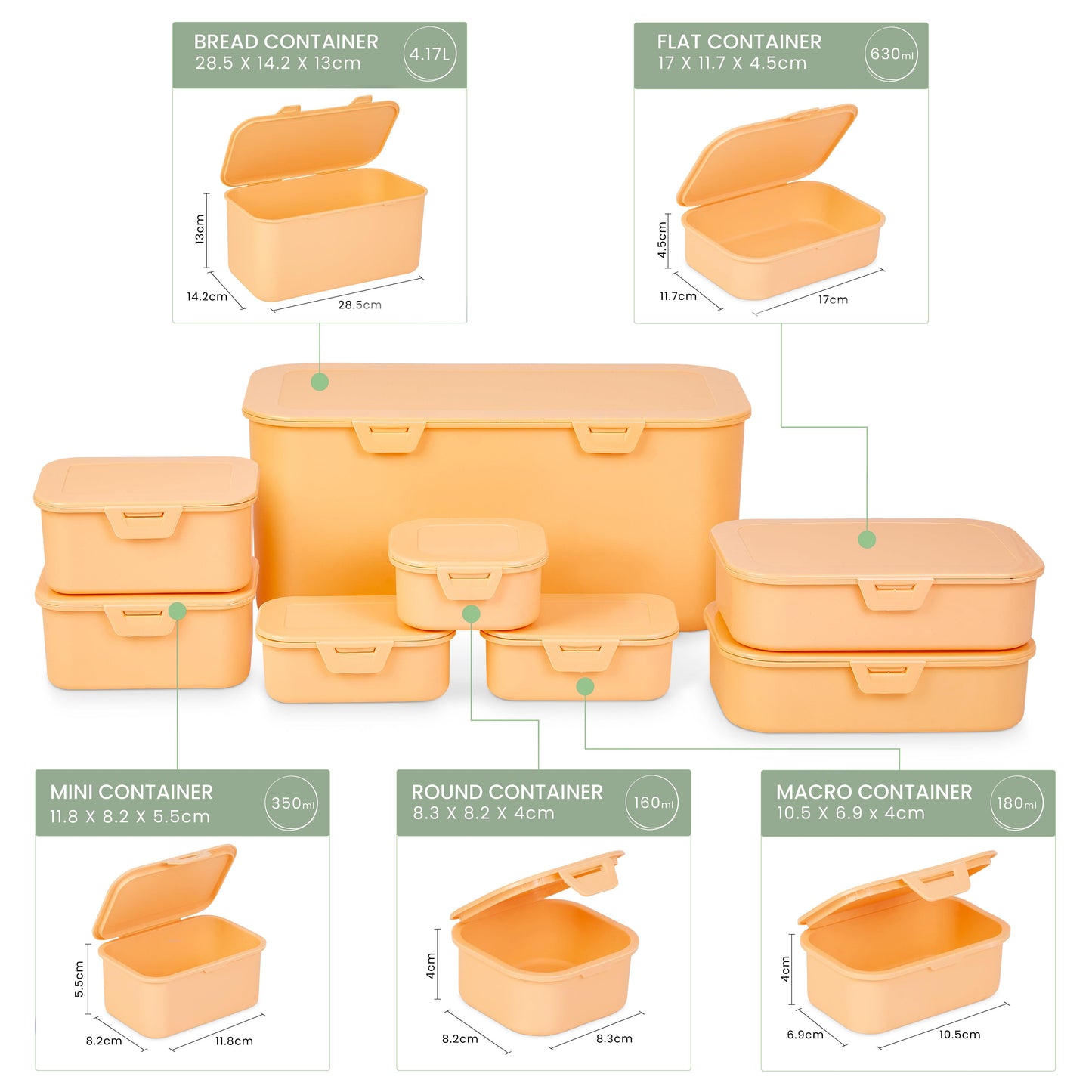 BREAD CONTAINER
28.5 X 14.2 X 13cm
4.17L

13cm
14.2cm
28.5cm

FLAT CONTAINER
17 X 11.7 X 4.5cm
630ml

4.5cm
11.7cm
17cm

MINI CONTAINER
11.8 X 8.2 X 5.5cm
350ml

5.5cm
8.2cm
11.8cm

ROUND CONTAINER
8.3 X 8.2 X 4cm
160ml

4cm
8.2cm
8.3cm

MACRO CONTAINER
10.5 X 6.9 x 4cm
180ml

4cm
6.9cm
10.5cm